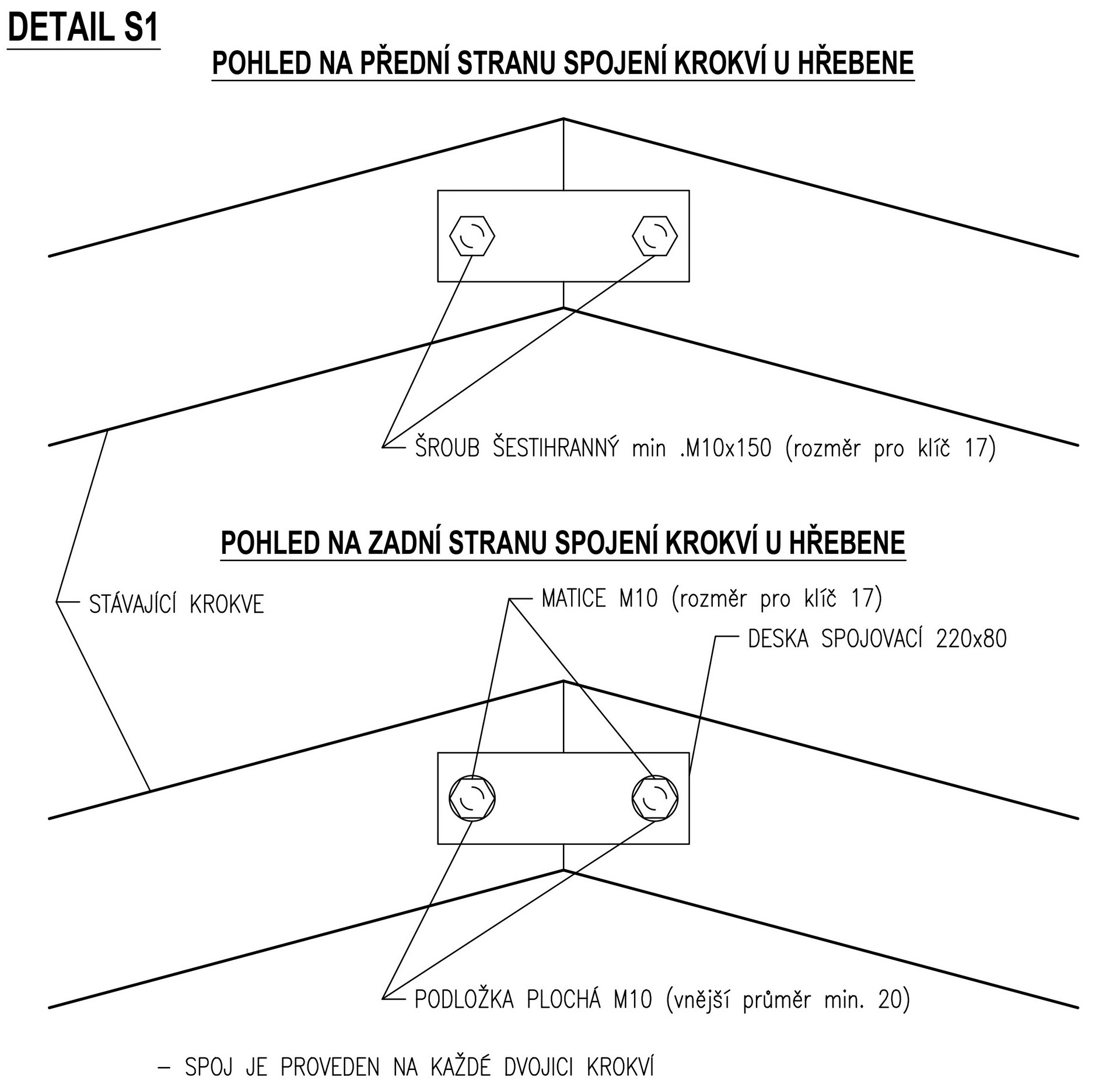 DETAIL S1

POHLED NA PŘEDNÍ STRANU SPOJENÍ KROKVÍ U HŘEBENE

ŠROUB ŠESTIHRANNÝ min .M10x150 (rozměr pro klíč 17)

POHLED NA ZADNÍ STRANU SPOJENÍ KROKVÍ U HŘEBENE

STÁVAJÍCÍ KROKVE

MATICE M10 (rozměr pro klíč 17)

DESKA SPOJOVACÍ 220x80

PODLOŽKA PLOCHÁ M10 (vnější průměr min. 20)

– SPOJ JE PROVEDEN NA KAŽDÉ DVOJICI KROKVÍ